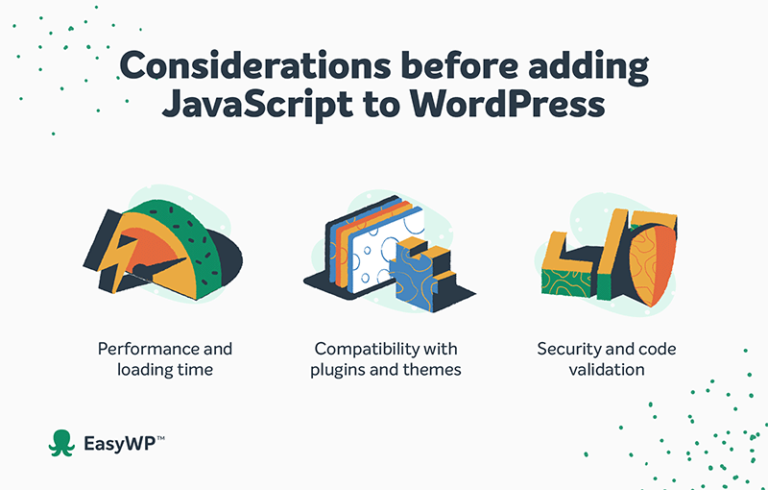 Considerations before adding JavaScript to WordPress

Performance and loading time

Compatibility with plugins and themes

Security and code validation

EasyWP™