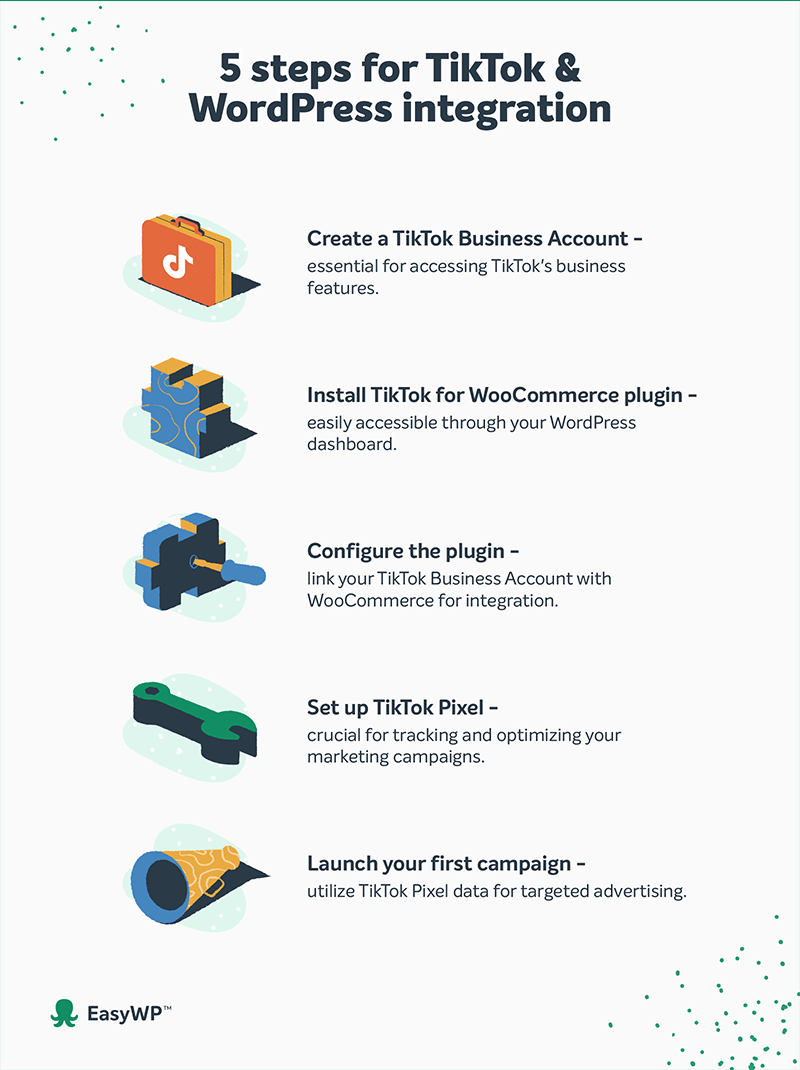 5 steps for TikTok & WordPress integration

Create a TikTok Business Account – essential for accessing TikTok's business features.

Install TikTok for WooCommerce plugin – easily accessible through your WordPress dashboard.

Configure the plugin – link your TikTok Business Account with WooCommerce for integration.

Set up TikTok Pixel – crucial for tracking and optimizing your marketing campaigns.

Launch your first campaign – utilize TikTok Pixel data for targeted advertising.

EasyWP™